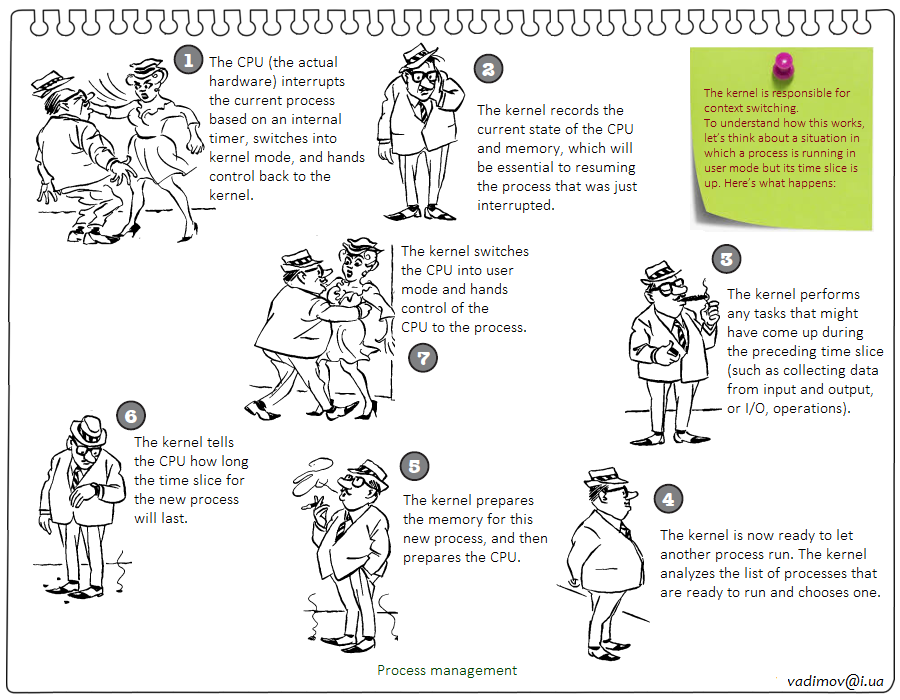 The kernel is responsible for context switching.
To understand how this works, let's think about a situation in which a process is running in user mode but its time slice is up. Here's what happens:

1 The CPU (the actual hardware) interrupts the current process based on an internal timer, switches into kernel mode, and hands control back to the kernel.

2 The kernel records the current state of the CPU and memory, which will be essential to resuming the process that was just interrupted.

3 The kernel performs any tasks that might have come up during the preceding time slice (such as collecting data from input and output, or I/O, operations).

4 The kernel is now ready to let another process run. The kernel analyzes the list of processes that are ready to run and chooses one.

5 The kernel prepares the memory for this new process, and then prepares the CPU.

6 The kernel tells the CPU how long the time slice for the new process will last.

7 The kernel switches the CPU into user mode and hands control of the CPU to the process.

Process management

vadimov@i.ua